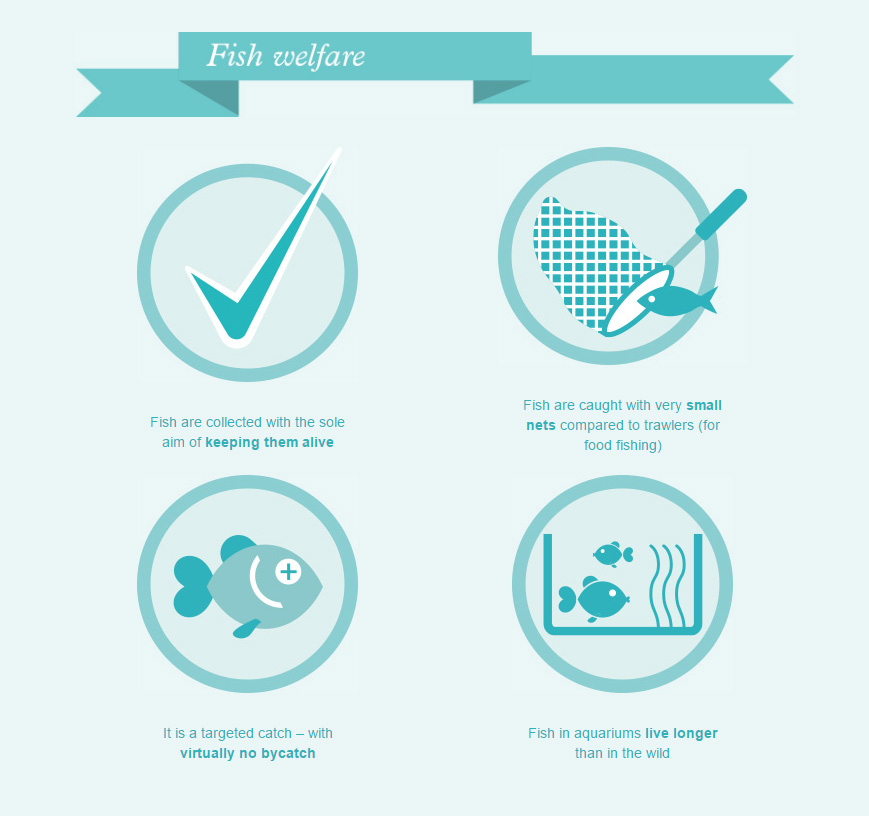 Fish welfare

Fish are collected with the sole aim of keeping them alive

Fish are caught with very small nets compared to trawlers (for food fishing)

It is a targeted catch – with virtually no bycatch

Fish in aquariums live longer than in the wild